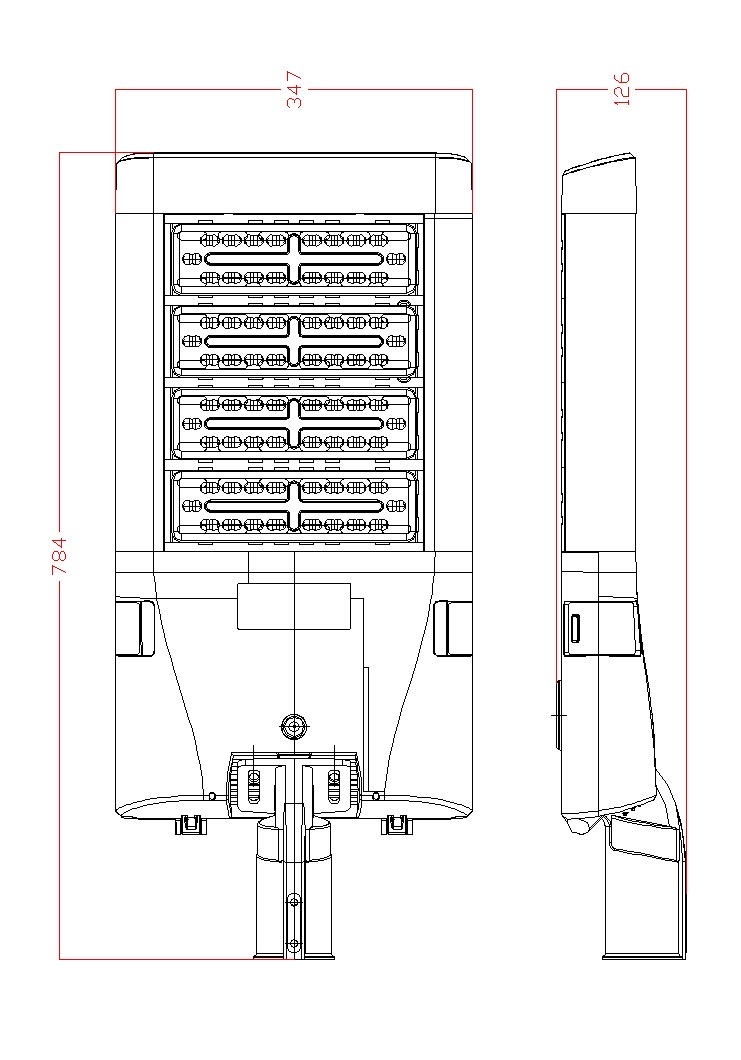 347

126

784